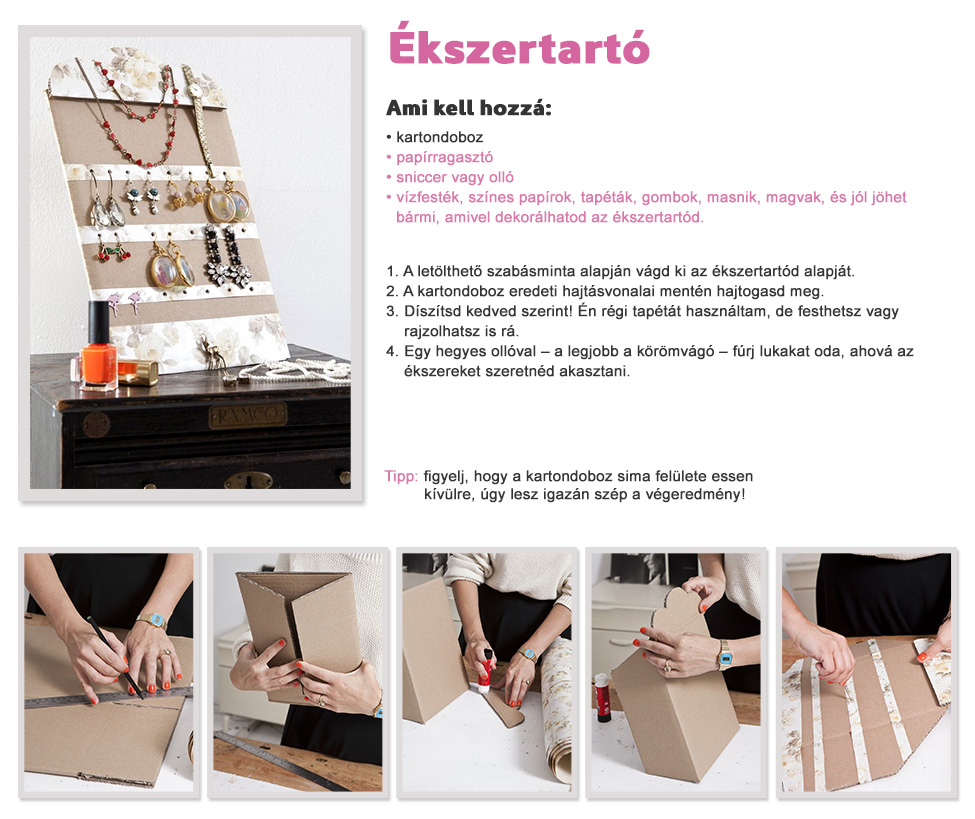 Ékszertartó

Ami kell hozzá:

• kartondoboz
• papírragasztó
• sniccer vagy olló
• vízfesték, színes papírok, tapéták, gombok, masnik, magvak, és jól jöhet bármi, amivel dekorálhatod az ékszertartód.

1. A letölthető szabásminta alapján vágd ki az ékszertartód alapját.
2. A kartondoboz eredeti hajtásvonalai mentén hajtogasd meg.
3. Díszítsd kedved szerint! Én régi tapétát használtam, de festhetsz vagy rajzolhatsz is rá.
4. Egy hegyes ollóval – a legjobb a körömvágó – fúrj lukakat oda, ahová az ékszereket szeretnéd akasztani.

Tipp: figyelj, hogy a kartondoboz sima felülete essen kívülre, úgy lesz igazán szép a végeredmény!

RAMCO