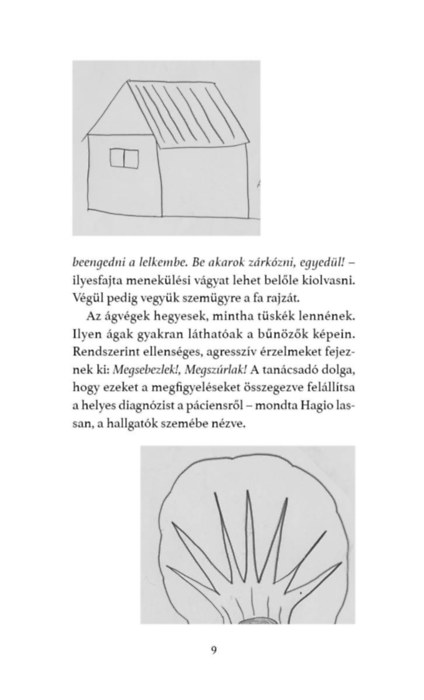 beengedni a lelkembe. Be akarok zárkózni, egyedül! – ilyesfajta menekülési vágyat lehet belőle kiolvasni. Végül pedig vegyük szemügyre a fa rajzát.

Az ágvégek hegyesek, mintha tüskék lennének. Ilyen ágak gyakran láthatóak a bűnözők képein. Rendszerint ellenséges, agresszív érzelmeket fejeznek ki: Megsebezlek!, Megszúrlak! A tanácsadó dolga, hogy ezeket a megfigyeléseket összegezve felállítsa a helyes diagnózist a páciensről – mondta Hagio lassan, a hallgatók szemébe nézve.

9