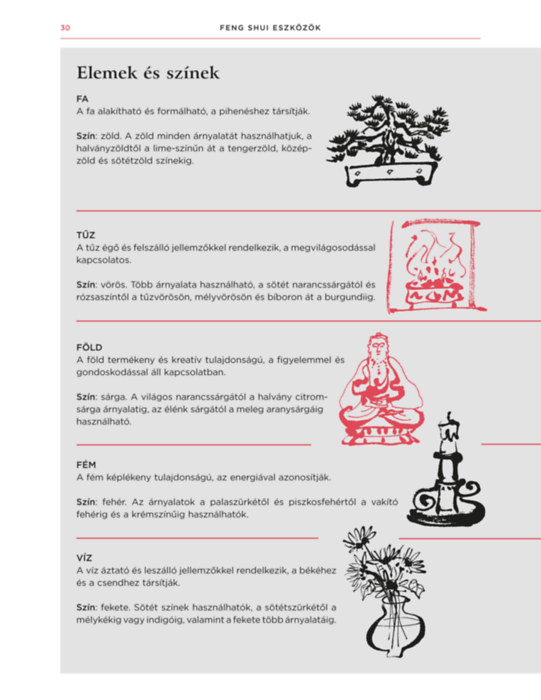 30 FENG SHUI ESZKÖZÖK

Elemek és színek

FA
A fa alakítható és formálható, a pihenéshez társítják.

Szín: zöld. A zöld minden árnyalatát használhatjuk, a halványzöldtől a lime-színűn át a tengerzöld, középzöld és sötétzöld színekig.

TŰZ
A tűz égő és felszálló jellemzőkkel rendelkezik, a megvilágosodással kapcsolatos.

Szín: vörös. Több árnyalata használható, a sötét narancssárgától és rózsaszíntől a tűzvörösön, mélyvörösön és bíboron át a burgundiig.

FÖLD
A föld termékeny és kreatív tulajdonságú, a figyelemmel és gondoskodással áll kapcsolatban.

Szín: sárga. A világos narancssárgától a halvány citromsárga árnyalatig, az élénk sárgától a meleg aranysárgáig használható.

FÉM
A fém képlékeny tulajdonságú, az energiával azonosítják.

Szín: fehér. Az árnyalatok a palaszürkétől és piszkosfehértől a vakító fehérig és a krémszínűig használhatók.

VÍZ
A víz áztató és leszálló jellemzőkkel rendelkezik, a békéhez és a csendhez társítják.

Szín: fekete. Sötét színek használhatók, a sötétszürkétől a mélykékig vagy indigóig, valamint a fekete több árnyalatáig.